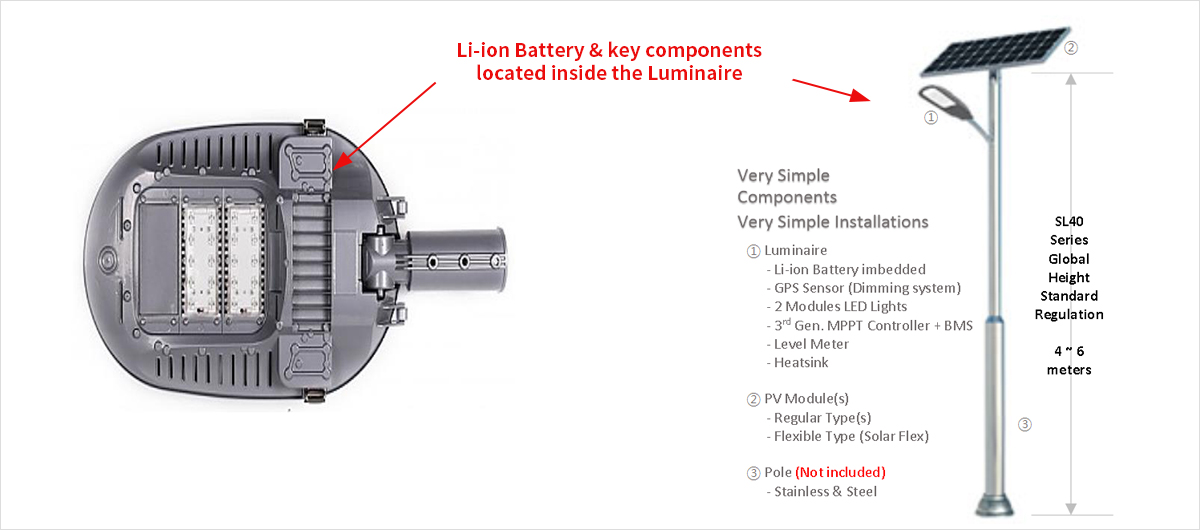 Li-ion Battery & key components located inside the Luminaire

②

①

Very Simple Components
Very Simple Installations

① Luminaire
- Li-ion Battery imbedded
- GPS Sensor (Dimming system)
- 2 Modules LED Lights
- 3$^{rd}$ Gen. MPPT Controller + BMS
- Level Meter
- Heatsink

② PV Module(s)
- Regular Type(s)
- Flexible Type (Solar Flex)

③ Pole (Not included)
- Stainless & Steel

SL40 Series Global Height Standard Regulation

4 ~ 6 meters

③